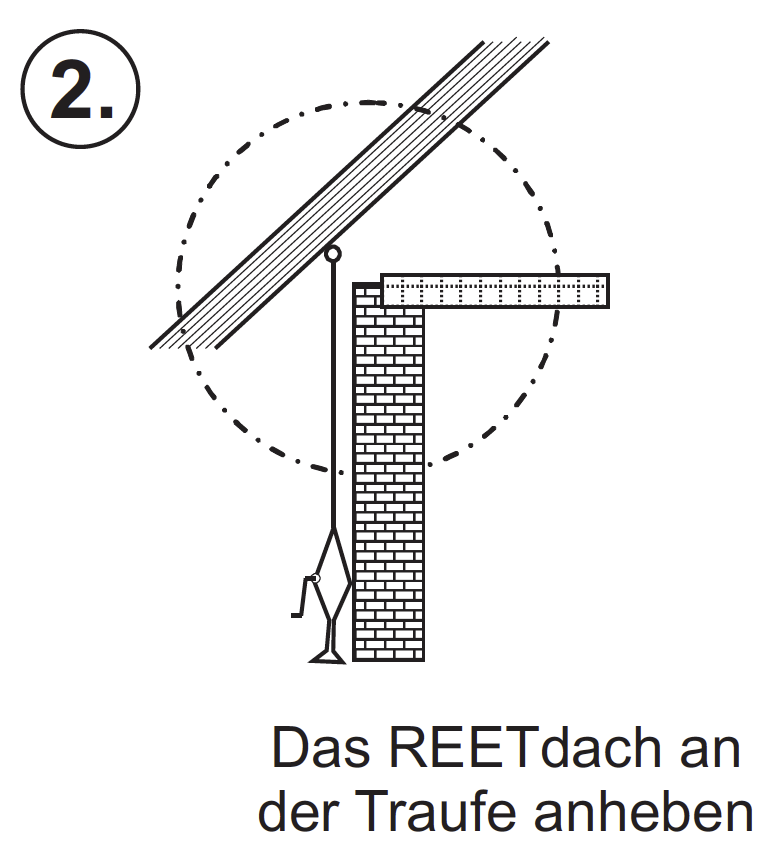 2.

Das REETdach an der Traufe anheben