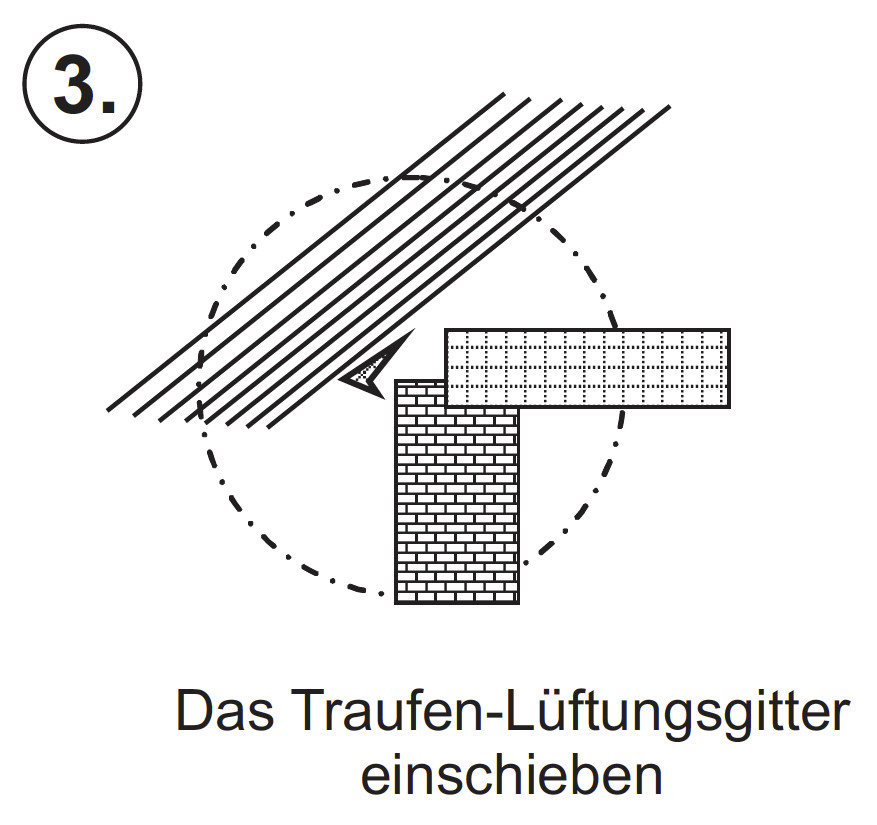 3.

Das Traufen-Lüftungsgitter einschieben